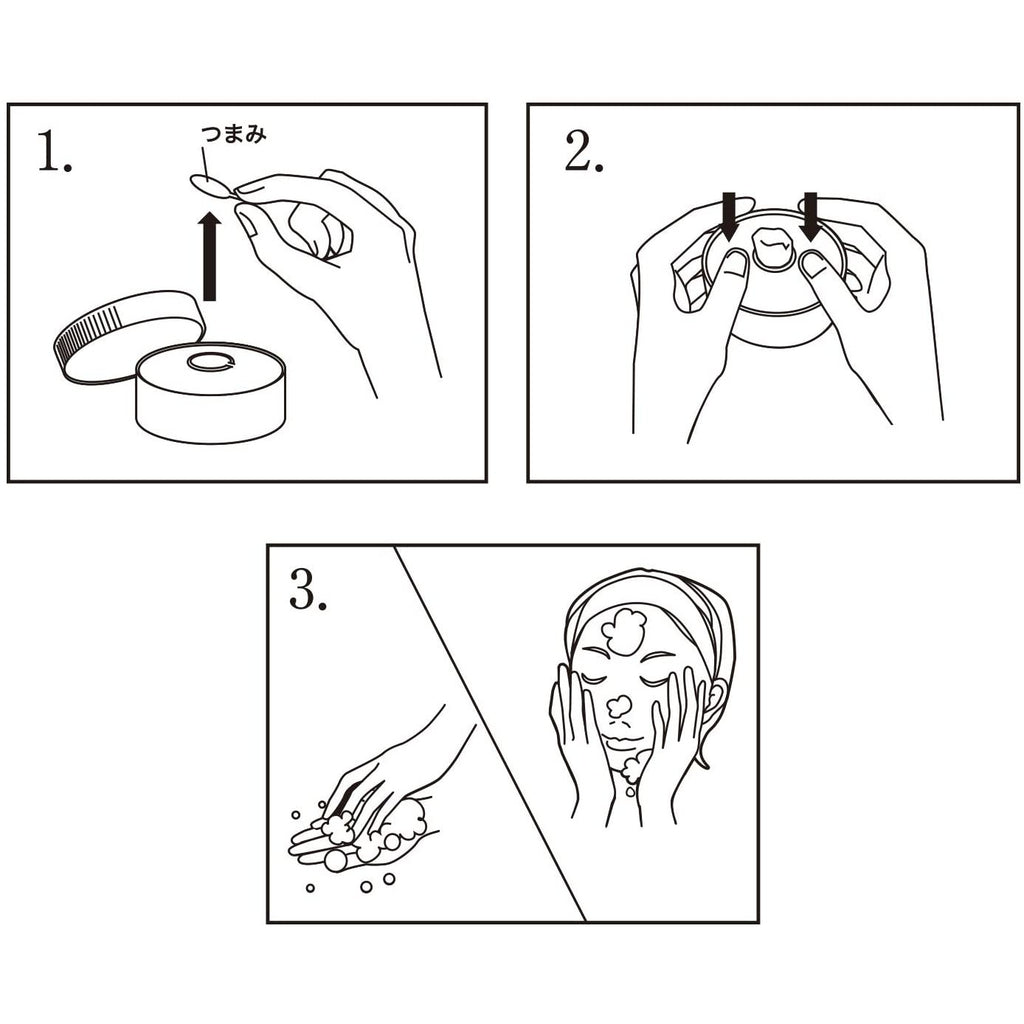 1.

つまみ

2.

3.